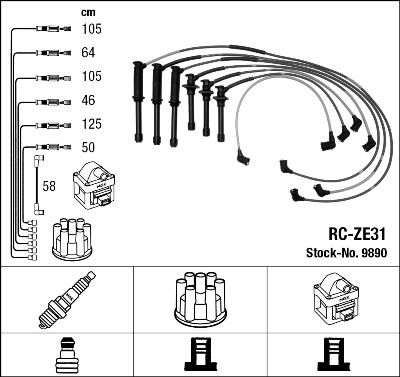 cm
105
64
105
46
125
50
58

RC-ZE31
Stock-No. 9890