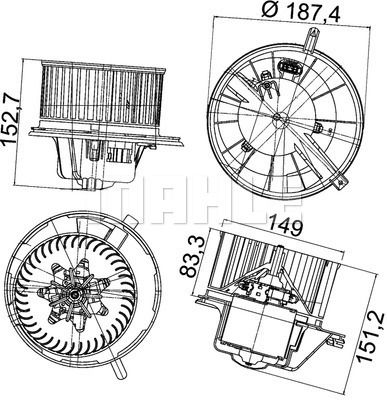 Ø 187,4
152,7
MAHLE
149
83,3
151,2