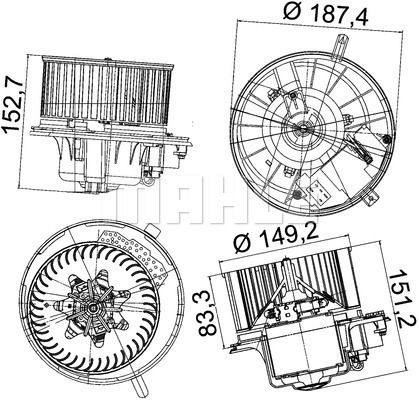 152,7

Ø 187,4

MAHLE

Ø 149,2

83,3

151,2